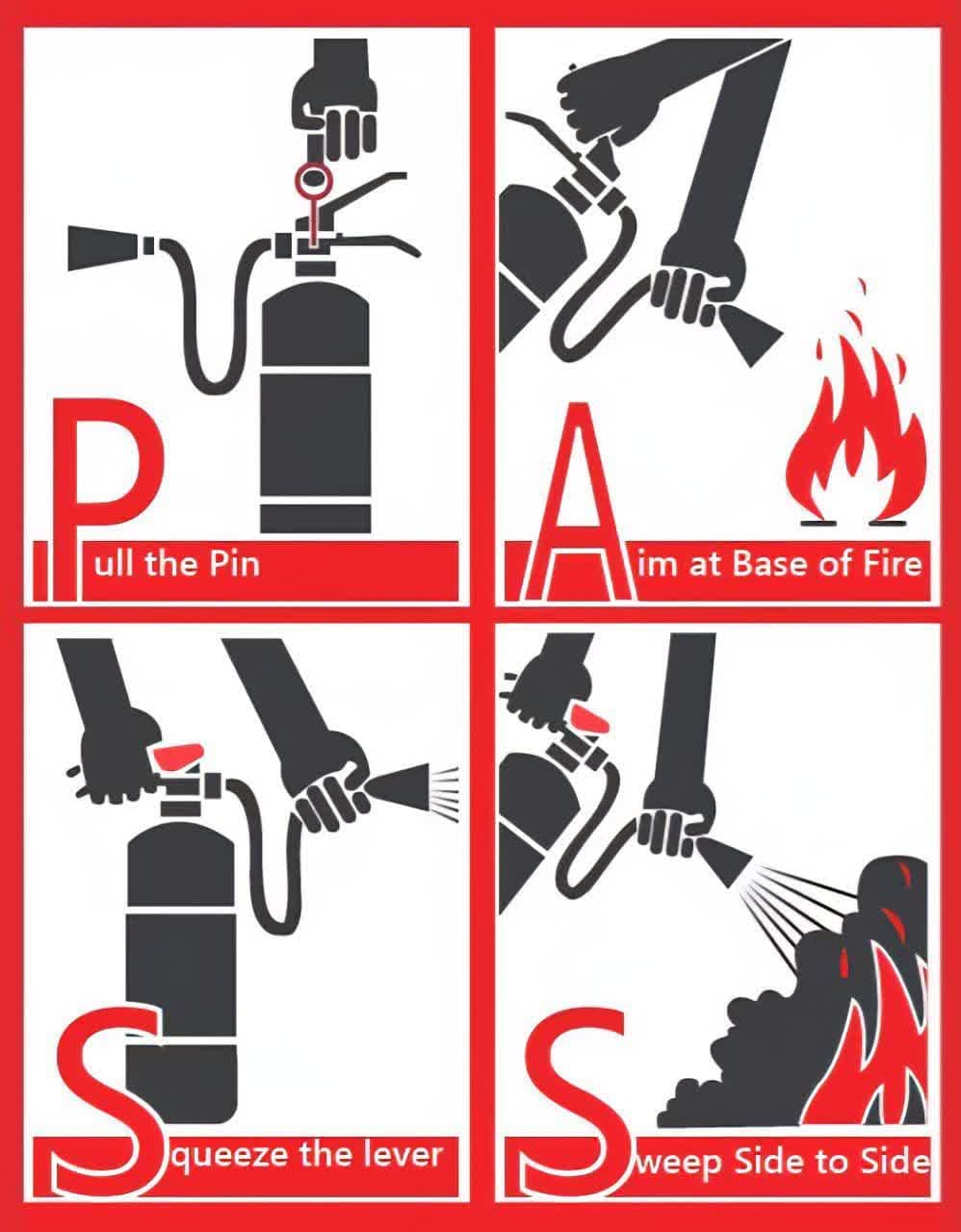 Pull the Pin

Aim at Base of Fire

Squeeze the lever

Sweep Side to Side