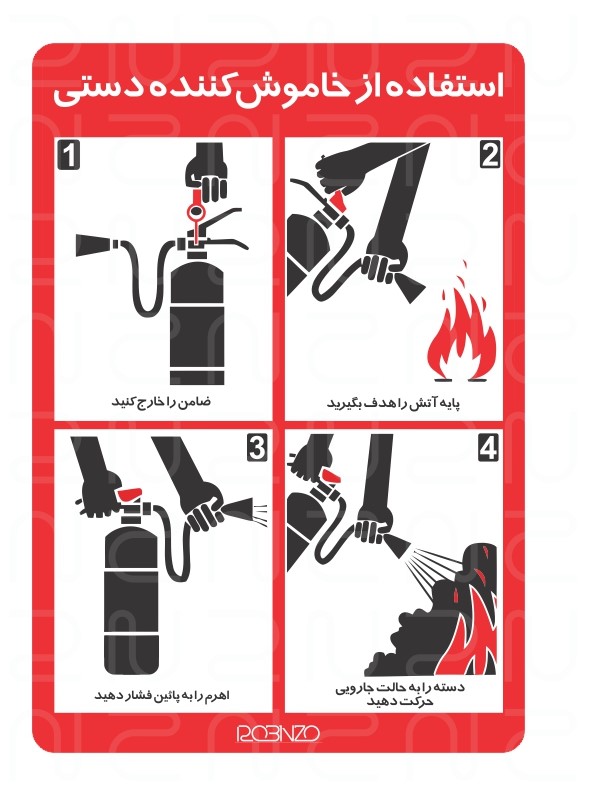 استفاده از خاموش کننده دستی

1
ضامن را خارج کنید

2
پایه آتش را هدف بگیرید

3
اهرم را به پائین فشار دهید

4
دسته را به حالت جارویی حرکت دهید

ROBNZO